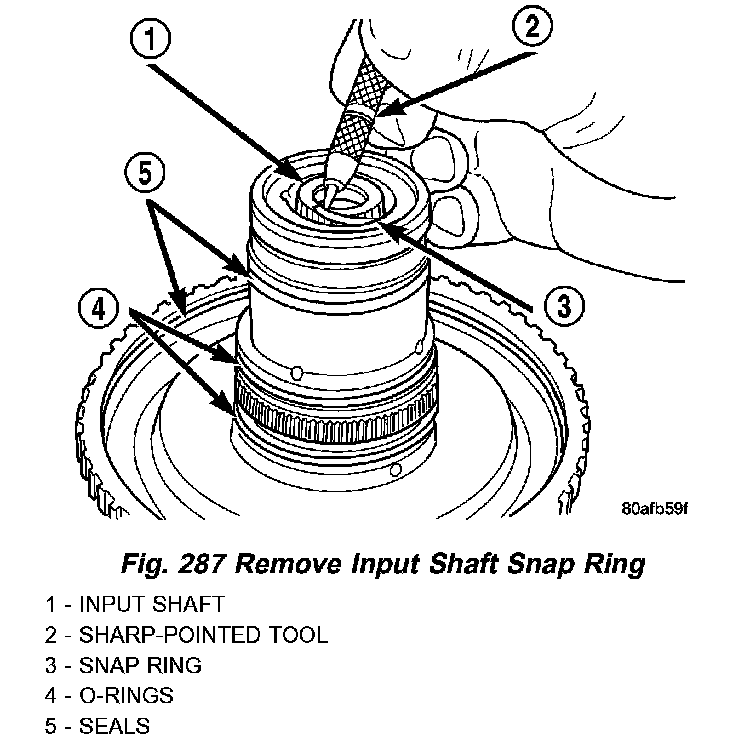 1
2
5
4
3
80afb59f

Fig. 287 Remove Input Shaft Snap Ring

1 - INPUT SHAFT
2 - SHARP-POINTED TOOL
3 - SNAP RING
4 - O-RINGS
5 - SEALS