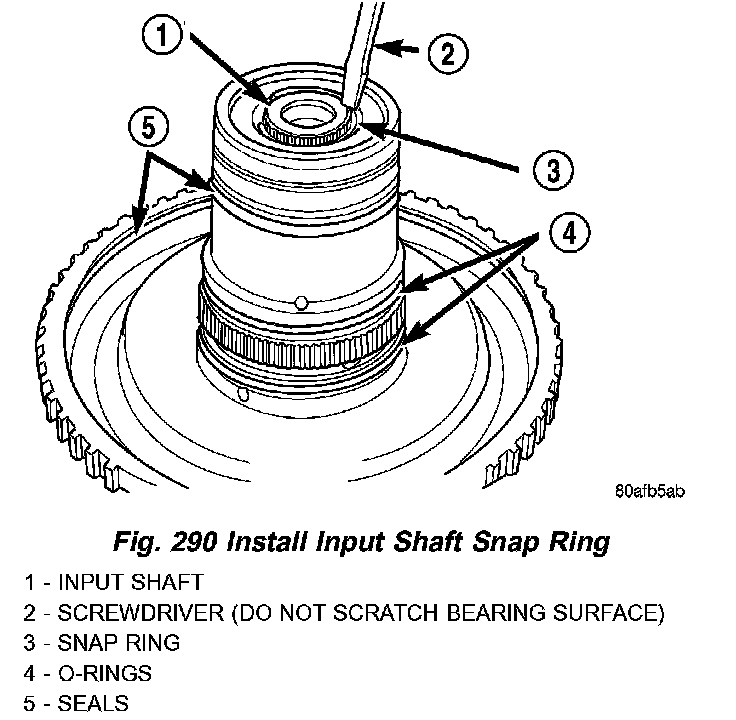 1
2
5
3
4
80afb5ab

Fig. 290 Install Input Shaft Snap Ring

1 - INPUT SHAFT
2 - SCREWDRIVER (DO NOT SCRATCH BEARING SURFACE)
3 - SNAP RING
4 - O-RINGS
5 - SEALS