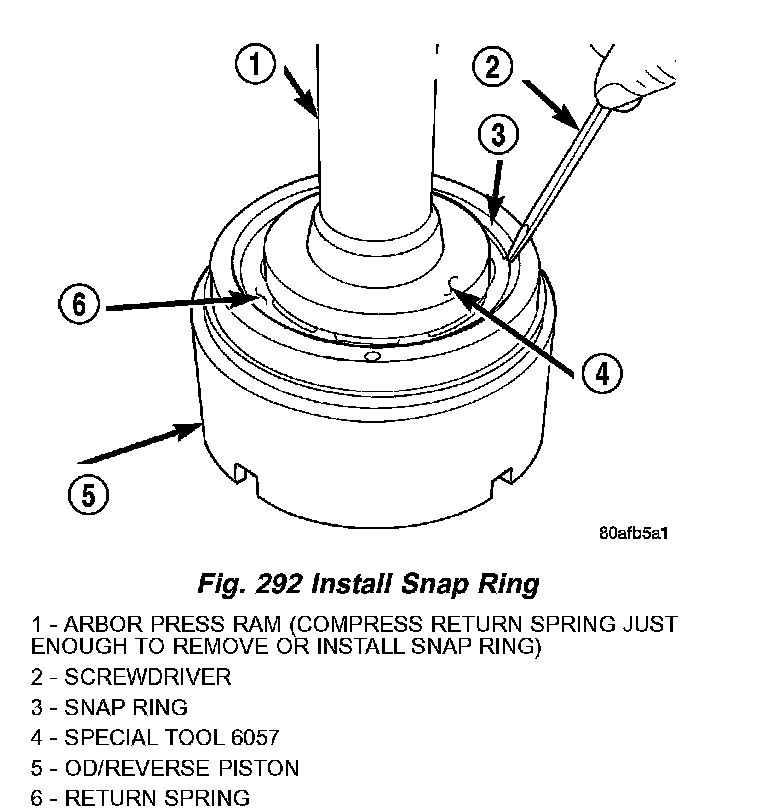 1
2
3
6
4
5
80afb5a1

Fig. 292 Install Snap Ring

1 - ARBOR PRESS RAM (COMPRESS RETURN SPRING JUST ENOUGH TO REMOVE OR INSTALL SNAP RING)
2 - SCREWDRIVER
3 - SNAP RING
4 - SPECIAL TOOL 6057
5 - OD/REVERSE PISTON
6 - RETURN SPRING