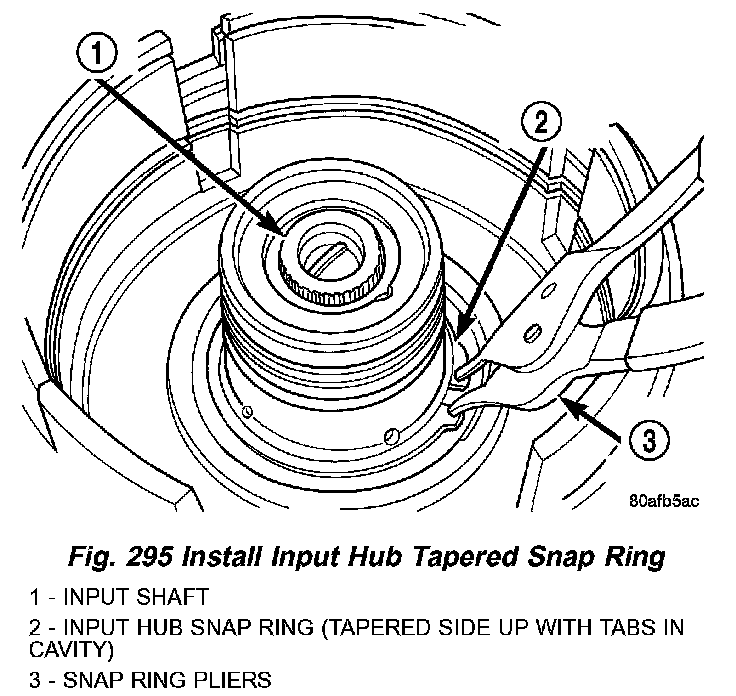 1

2

3

80afb5ac

Fig. 295 Install Input Hub Tapered Snap Ring

1 - INPUT SHAFT

2 - INPUT HUB SNAP RING (TAPERED SIDE UP WITH TABS IN CAVITY)

3 - SNAP RING PLIERS