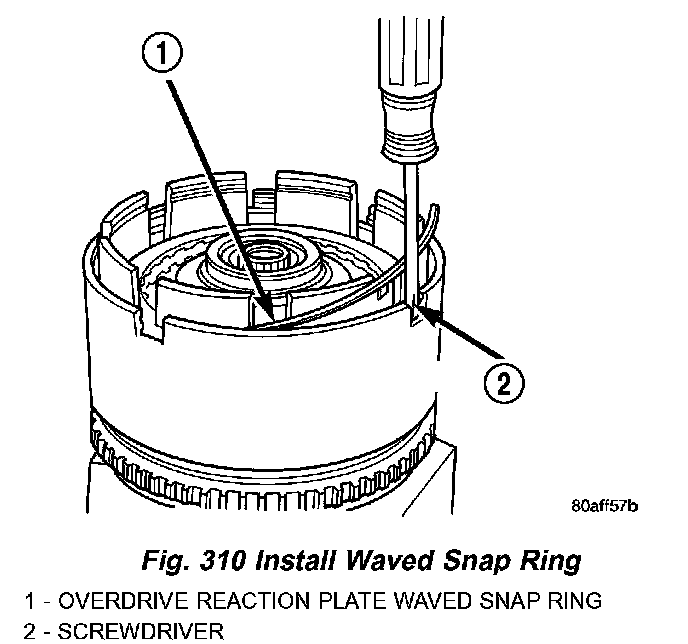 1

2

80aff57b

Fig. 310 Install Waved Snap Ring

1 - OVERDRIVE REACTION PLATE WAVED SNAP RING
2 - SCREWDRIVER