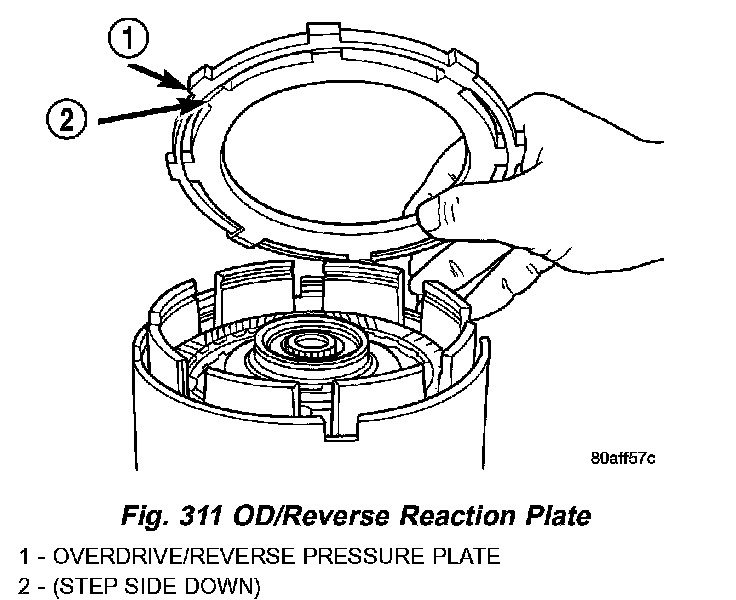 1

2

80aff57c

Fig. 311 OD/Reverse Reaction Plate

1 - OVERDRIVE/REVERSE PRESSURE PLATE
2 - (STEP SIDE DOWN)