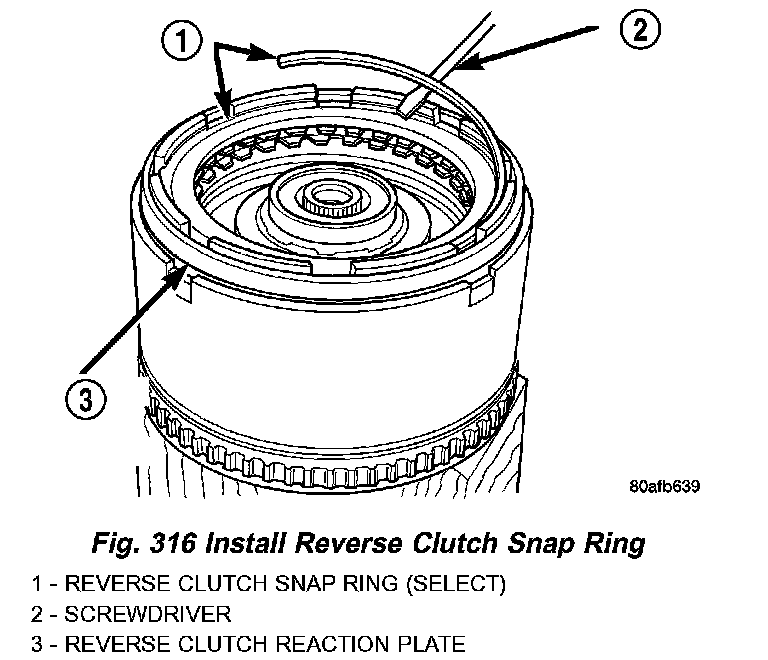 1

2

3

80afb639

Fig. 316 Install Reverse Clutch Snap Ring

1 - REVERSE CLUTCH SNAP RING (SELECT)
2 - SCREWDRIVER
3 - REVERSE CLUTCH REACTION PLATE