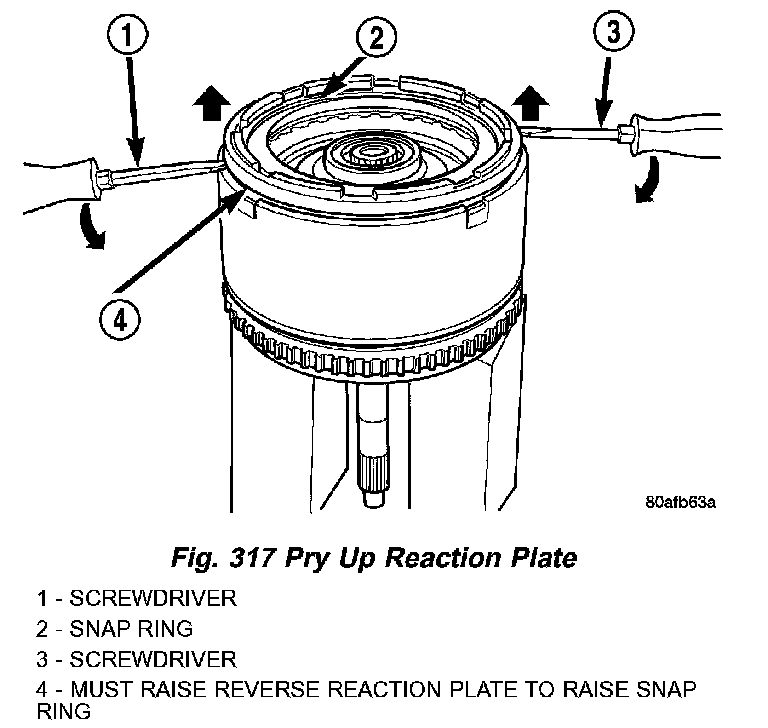 1
2
3
4
80afb63a

Fig. 317 Pry Up Reaction Plate

1 - SCREWDRIVER
2 - SNAP RING
3 - SCREWDRIVER
4 - MUST RAISE REVERSE REACTION PLATE TO RAISE SNAP RING