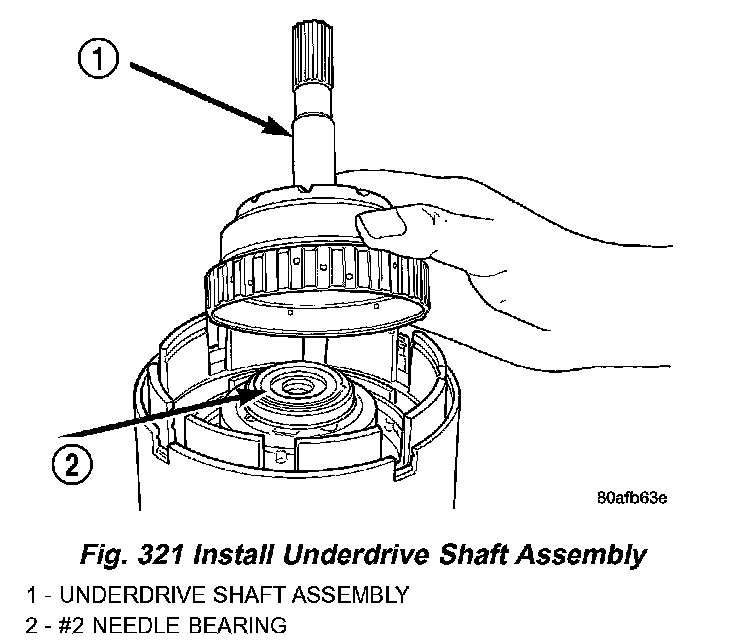 1

2

80afb63e

Fig. 321 Install Underdrive Shaft Assembly

1 - UNDERDRIVE SHAFT ASSEMBLY
2 - #2 NEEDLE BEARING