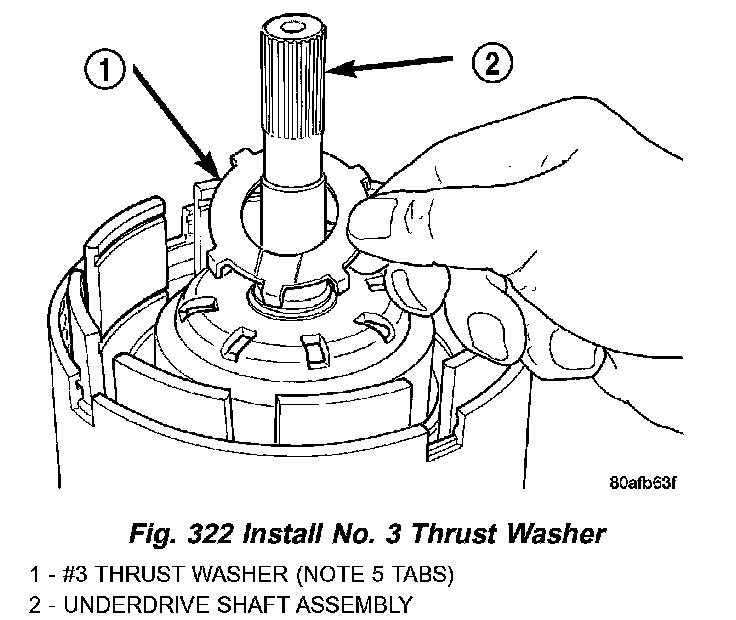 1

2

80afb63f

Fig. 322 Install No. 3 Thrust Washer

1 - #3 THRUST WASHER (NOTE 5 TABS)
2 - UNDERDRIVE SHAFT ASSEMBLY