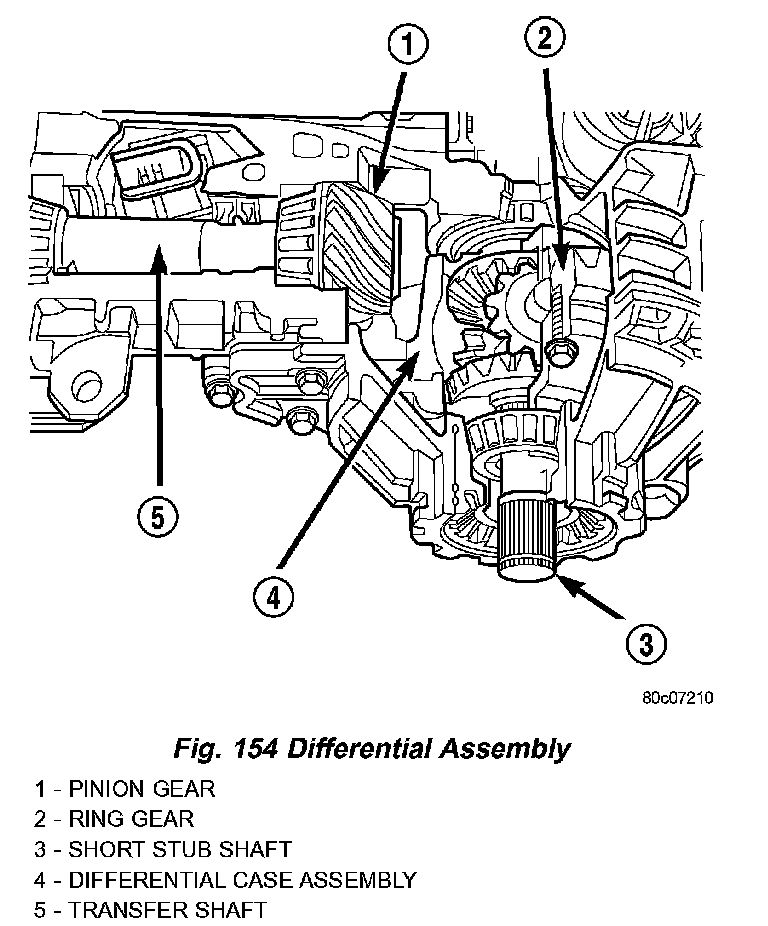 1

2

5

4

3

80c07210

Fig. 154 Differential Assembly

1 - PINION GEAR
2 - RING GEAR
3 - SHORT STUB SHAFT
4 - DIFFERENTIAL CASE ASSEMBLY
5 - TRANSFER SHAFT