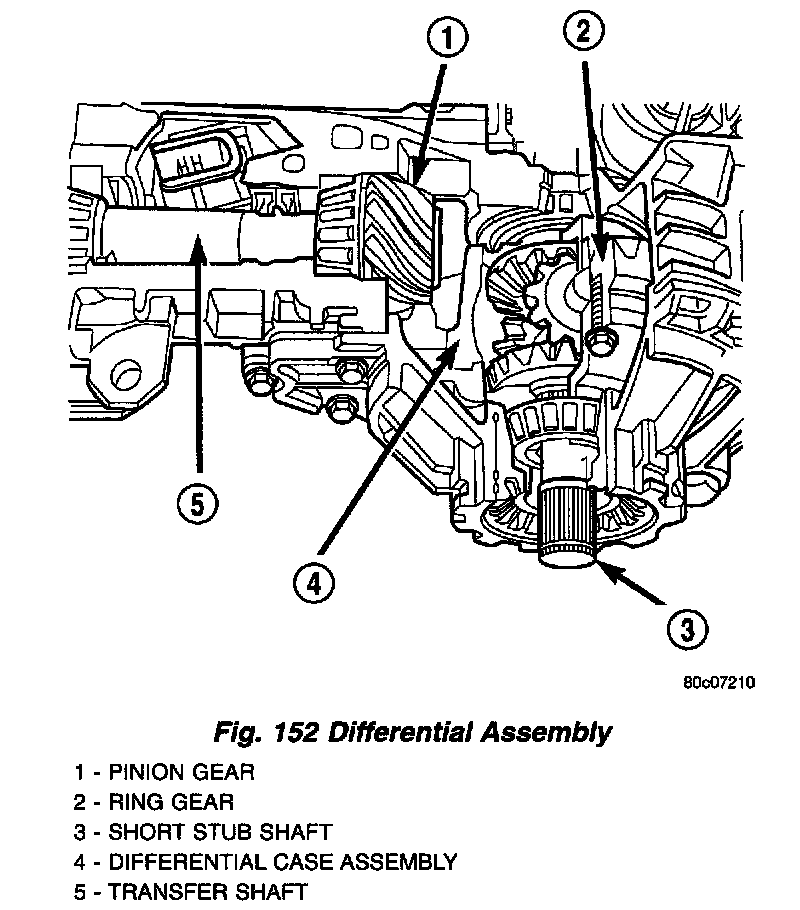 1
2
5
4
3

80c07210

Fig. 152 Differential Assembly

1 - PINION GEAR
2 - RING GEAR
3 - SHORT STUB SHAFT
4 - DIFFERENTIAL CASE ASSEMBLY
5 - TRANSFER SHAFT