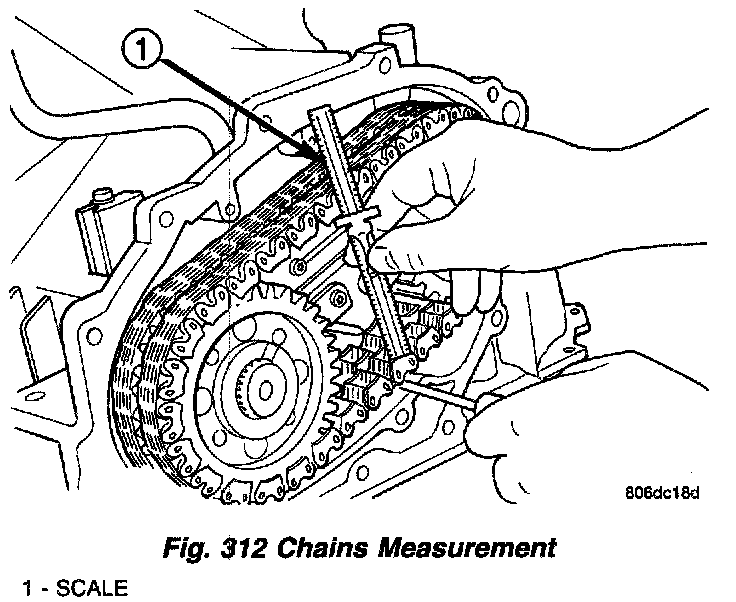 1

806dc18d

Fig. 312 Chains Measurement

1 - SCALE