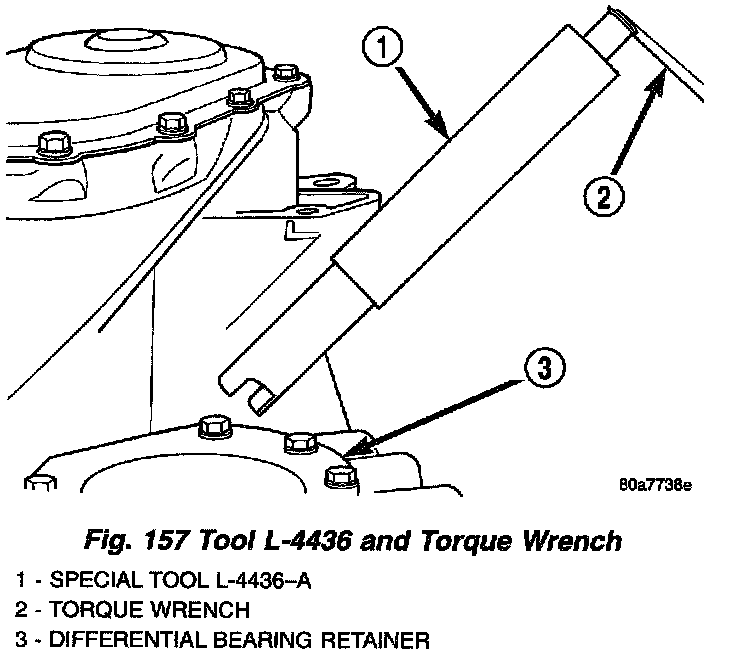 1

2

3

80a7738e

Fig. 157 Tool L-4436 and Torque Wrench

1 - SPECIAL TOOL L-4436–A
2 - TORQUE WRENCH
3 - DIFFERENTIAL BEARING RETAINER