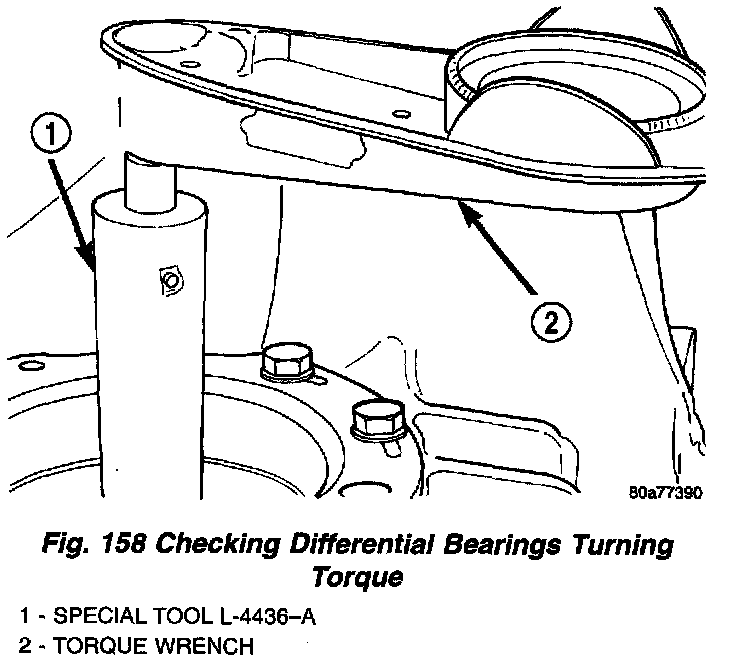 1

2

80a77390

Fig. 158 Checking Differential Bearings Turning Torque

1 - SPECIAL TOOL L-4436–A
2 - TORQUE WRENCH