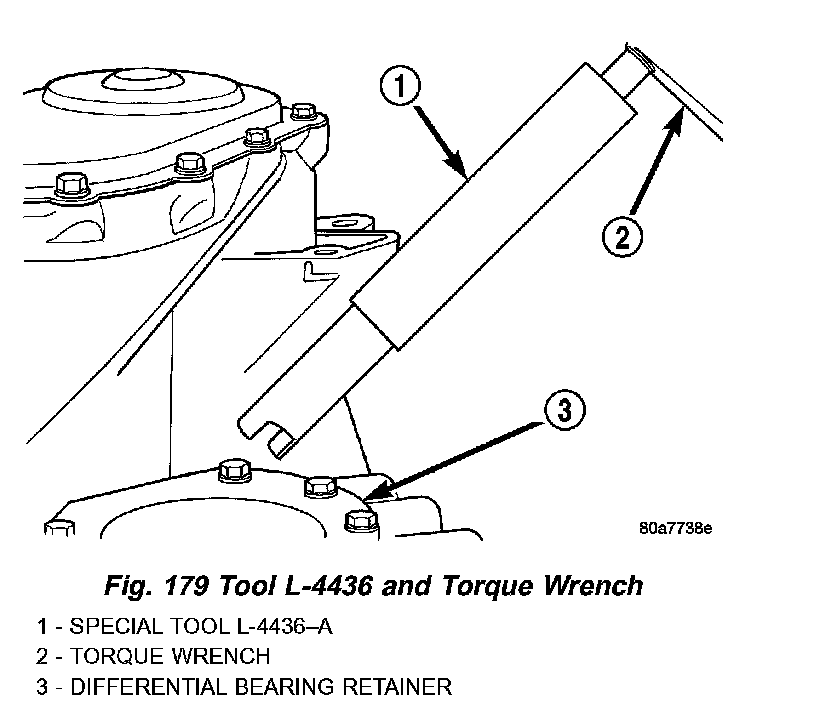 1

2

3

80a7738e

Fig. 179 Tool L-4436 and Torque Wrench

1 - SPECIAL TOOL L-4436–A
2 - TORQUE WRENCH
3 - DIFFERENTIAL BEARING RETAINER