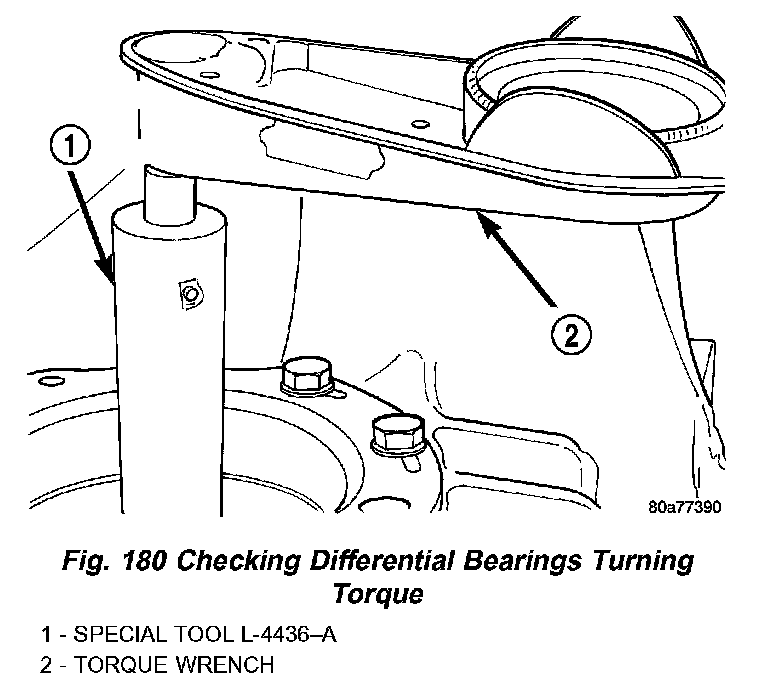 1

2

80a77390

Fig. 180 Checking Differential Bearings Turning Torque

1 - SPECIAL TOOL L-4436–A
2 - TORQUE WRENCH