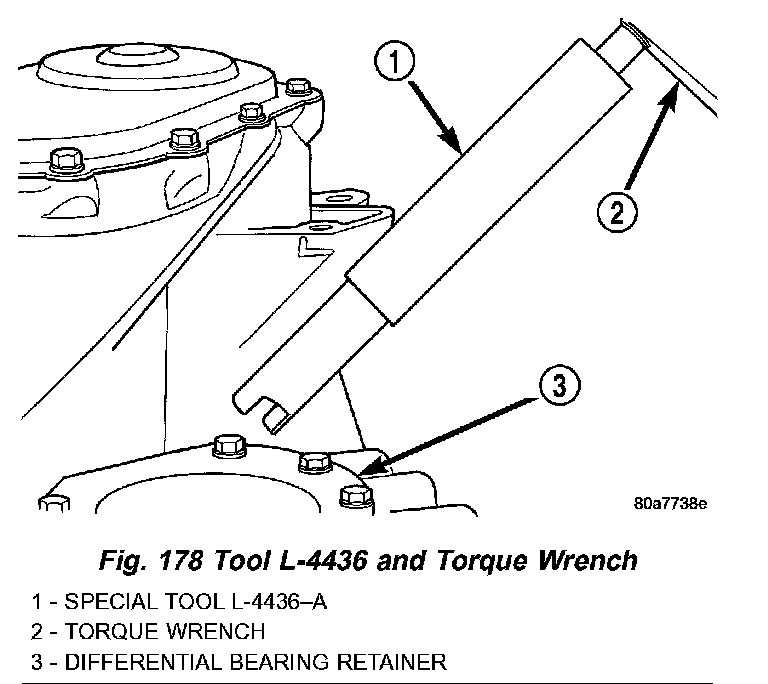 1

2

3

80a7738e

Fig. 178 Tool L-4436 and Torque Wrench

1 - SPECIAL TOOL L-4436–A
2 - TORQUE WRENCH
3 - DIFFERENTIAL BEARING RETAINER