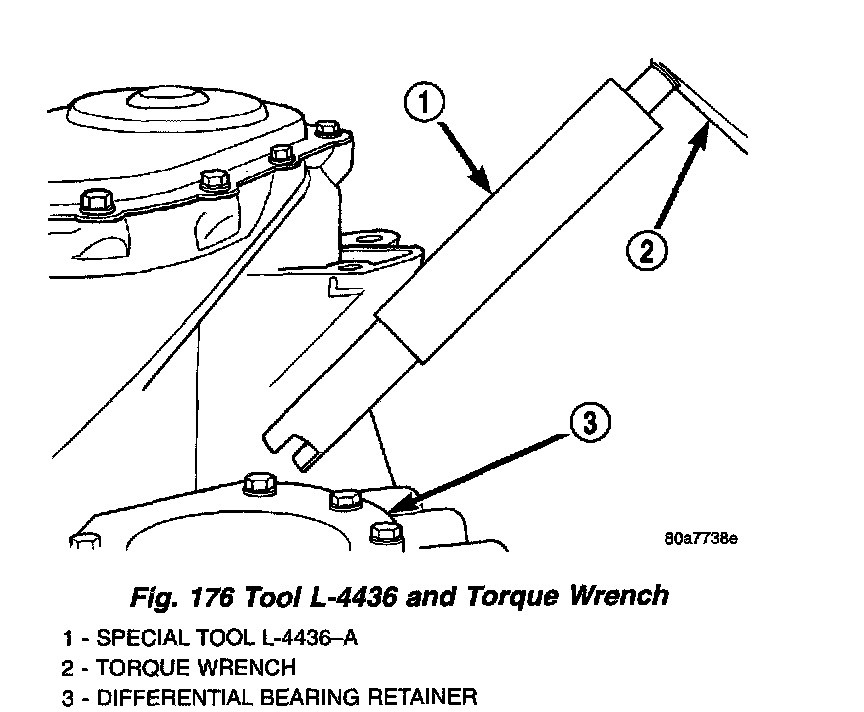 1

2

3

80a7738e

Fig. 176 Tool L-4436 and Torque Wrench

1 - SPECIAL TOOL L-4436–A
2 - TORQUE WRENCH
3 - DIFFERENTIAL BEARING RETAINER