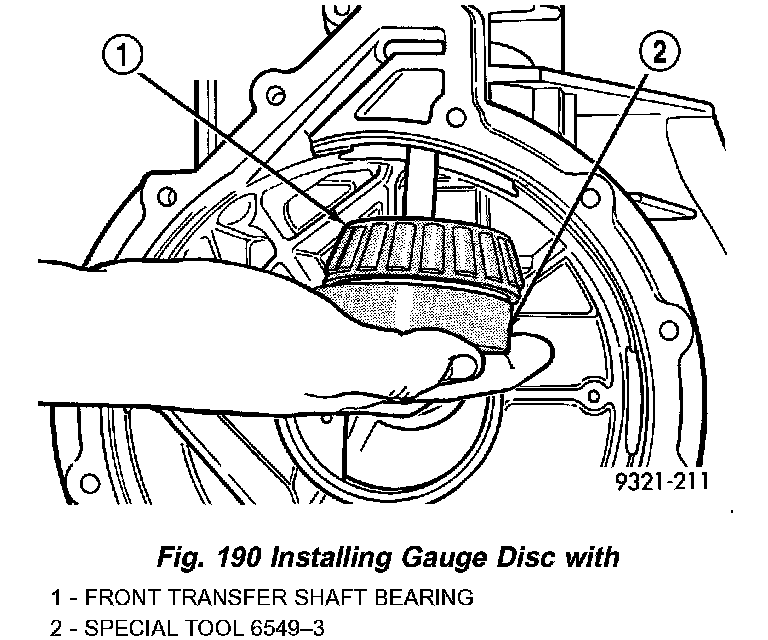 1

2

9321-211

Fig. 190 Installing Gauge Disc with

1 - FRONT TRANSFER SHAFT BEARING
2 - SPECIAL TOOL 6549–3