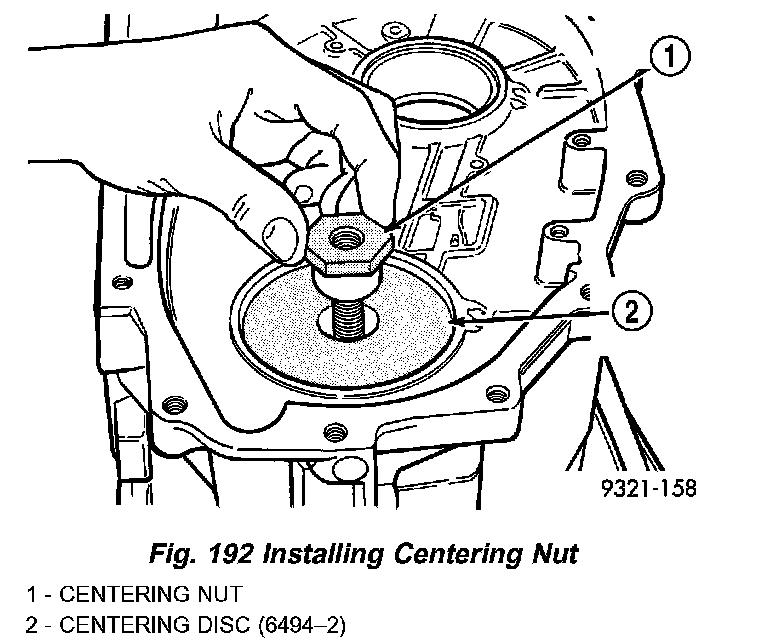 1

2

9321-158

Fig. 192 Installing Centering Nut

1 - CENTERING NUT
2 - CENTERING DISC (6494–2)