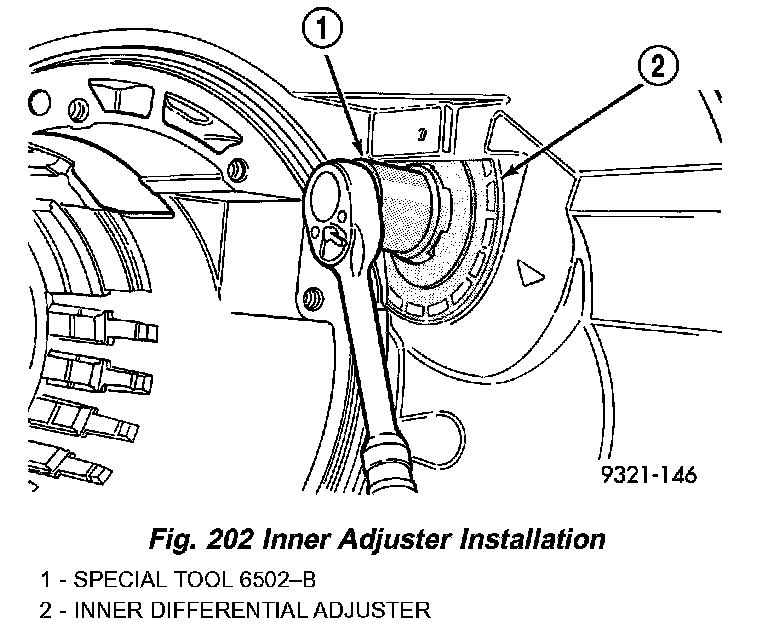 1

2

9321-146

Fig. 202 Inner Adjuster Installation

1 - SPECIAL TOOL 6502–B
2 - INNER DIFFERENTIAL ADJUSTER