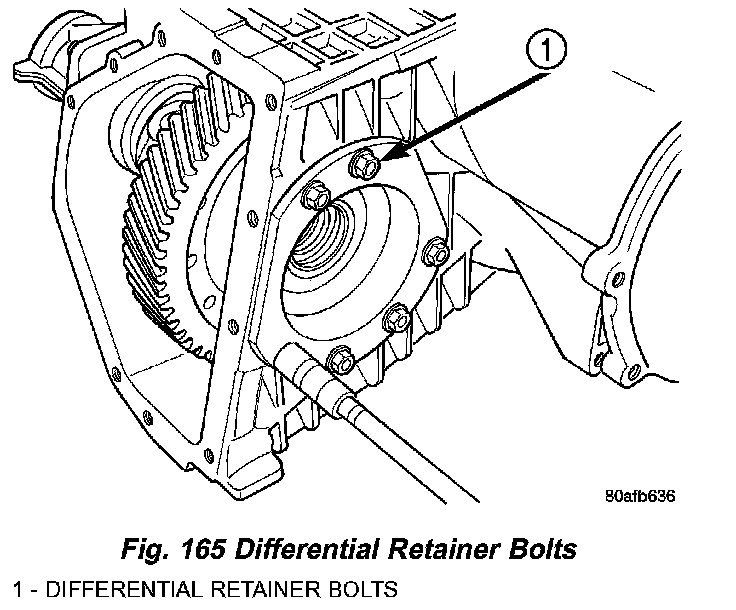 1

80afb636

Fig. 165 Differential Retainer Bolts

1 - DIFFERENTIAL RETAINER BOLTS