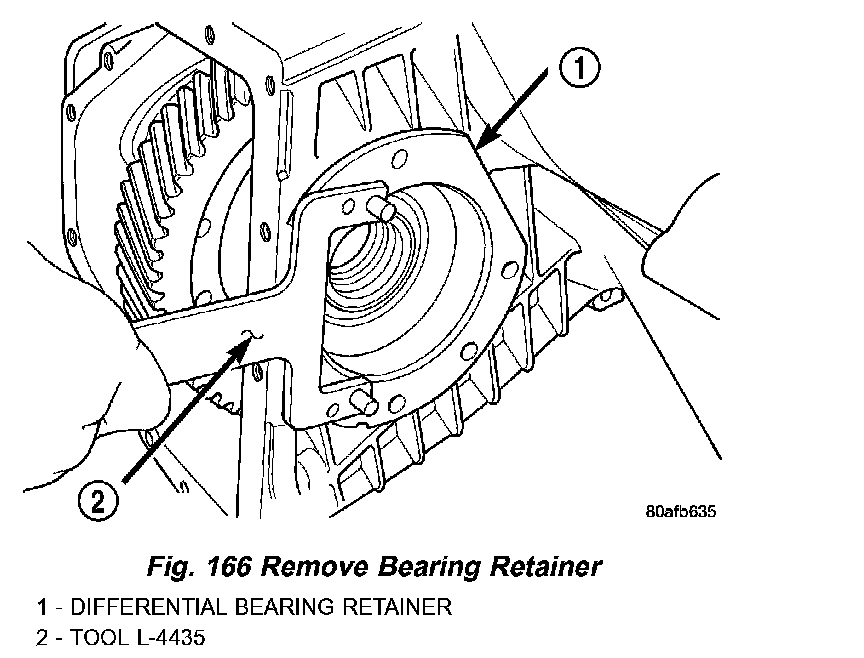 1

2

80afb635

Fig. 166 Remove Bearing Retainer

1 - DIFFERENTIAL BEARING RETAINER
2 - TOOL L-4435