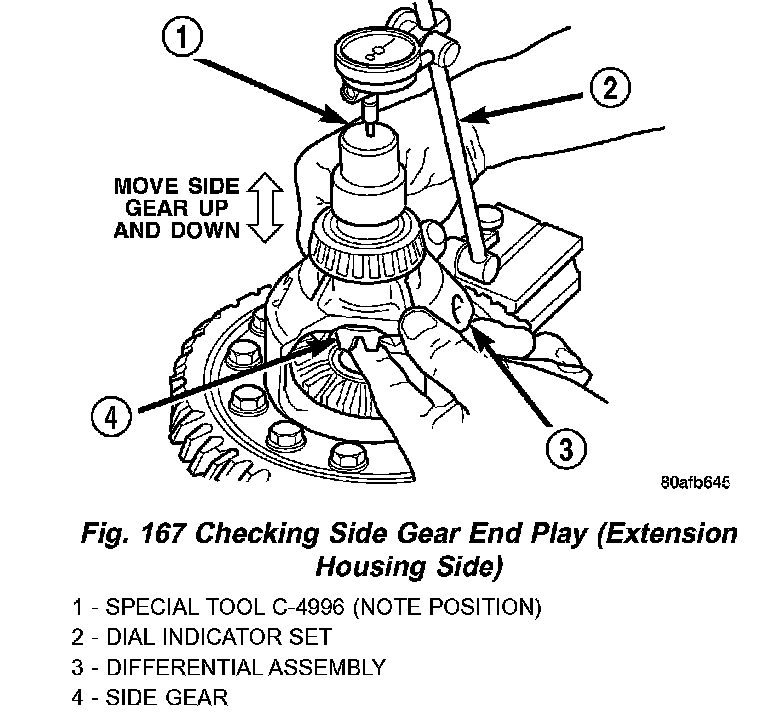 1

2

MOVE SIDE GEAR UP AND DOWN

4

3

80afb645

Fig. 167 Checking Side Gear End Play (Extension Housing Side)

1 - SPECIAL TOOL C-4996 (NOTE POSITION)
2 - DIAL INDICATOR SET
3 - DIFFERENTIAL ASSEMBLY
4 - SIDE GEAR