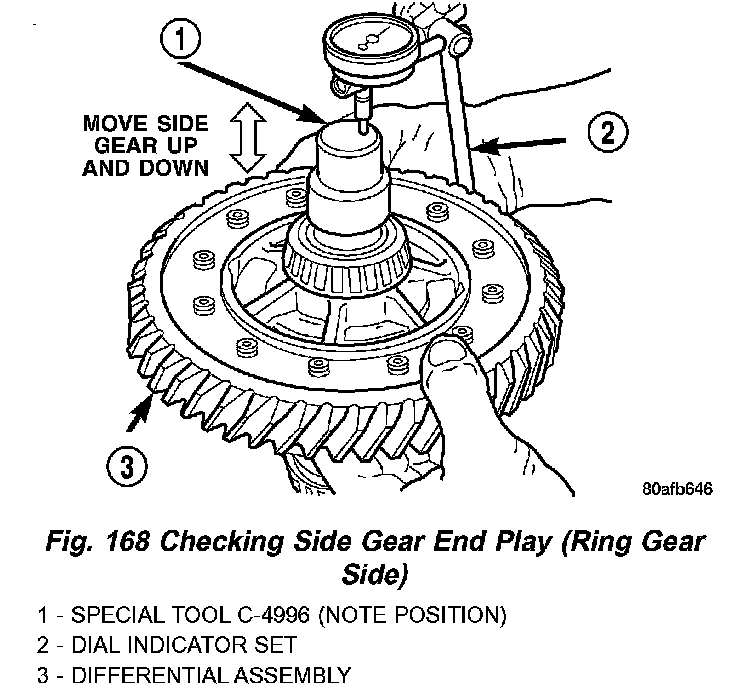 1

MOVE SIDE GEAR UP AND DOWN

2

3

80afb646

Fig. 168 Checking Side Gear End Play (Ring Gear Side)

1 - SPECIAL TOOL C-4996 (NOTE POSITION)
2 - DIAL INDICATOR SET
3 - DIFFERENTIAL ASSEMBLY