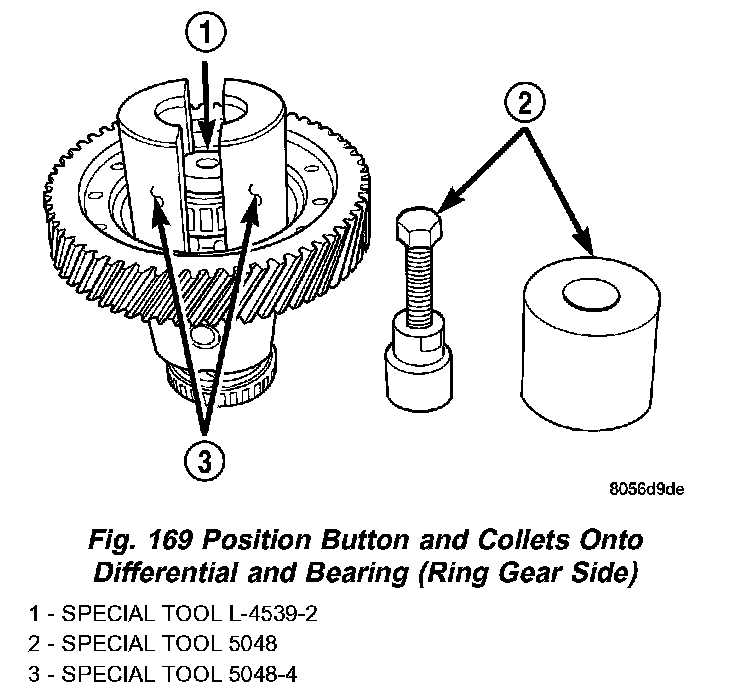 1

2

3

8056d9de

Fig. 169 Position Button and Collets Onto Differential and Bearing (Ring Gear Side)

1 - SPECIAL TOOL L-4539-2
2 - SPECIAL TOOL 5048
3 - SPECIAL TOOL 5048-4