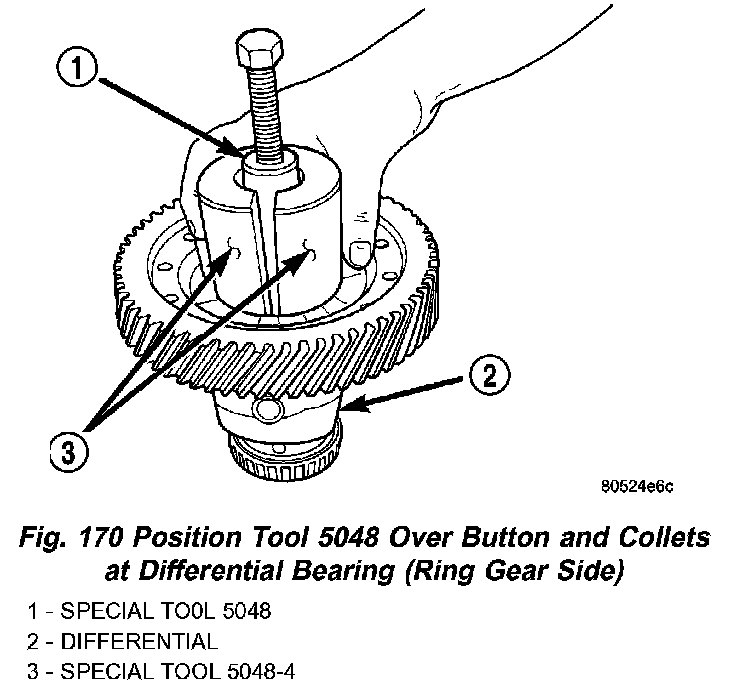 1

2

3

80524e6c

Fig. 170 Position Tool 5048 Over Button and Collets at Differential Bearing (Ring Gear Side)

1 - SPECIAL TOOL 5048
2 - DIFFERENTIAL
3 - SPECIAL TOOL 5048-4