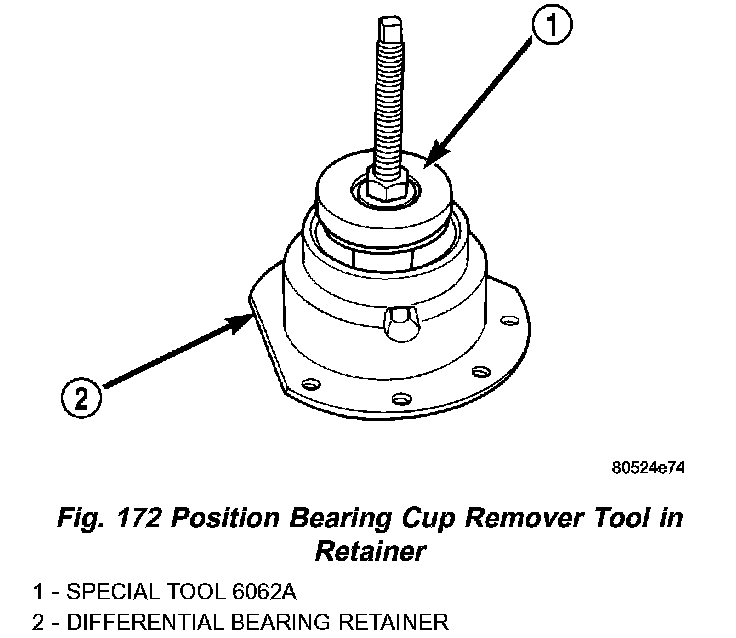 1

2

80524e74

Fig. 172 Position Bearing Cup Remover Tool in Retainer

1 - SPECIAL TOOL 6062A
2 - DIFFERENTIAL BEARING RETAINER