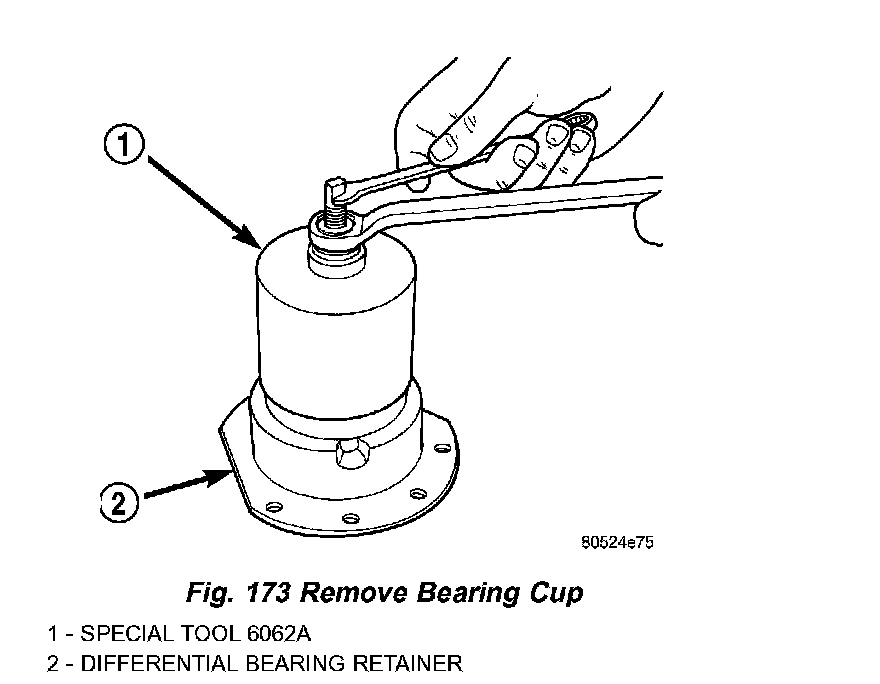 1

2

80524e75

Fig. 173 Remove Bearing Cup

1 - SPECIAL TOOL 6062A
2 - DIFFERENTIAL BEARING RETAINER