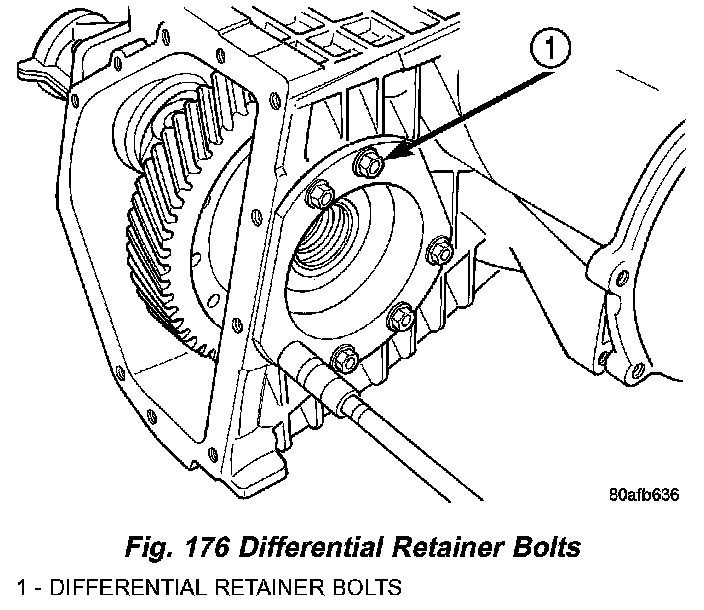 1

80afb636

Fig. 176 Differential Retainer Bolts

1 - DIFFERENTIAL RETAINER BOLTS