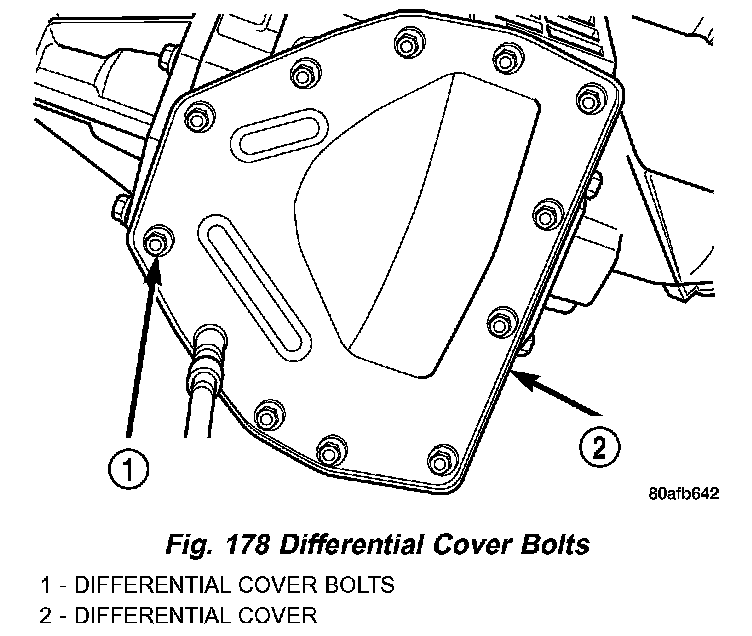 1

2

80afb642

Fig. 178 Differential Cover Bolts

1 - DIFFERENTIAL COVER BOLTS
2 - DIFFERENTIAL COVER