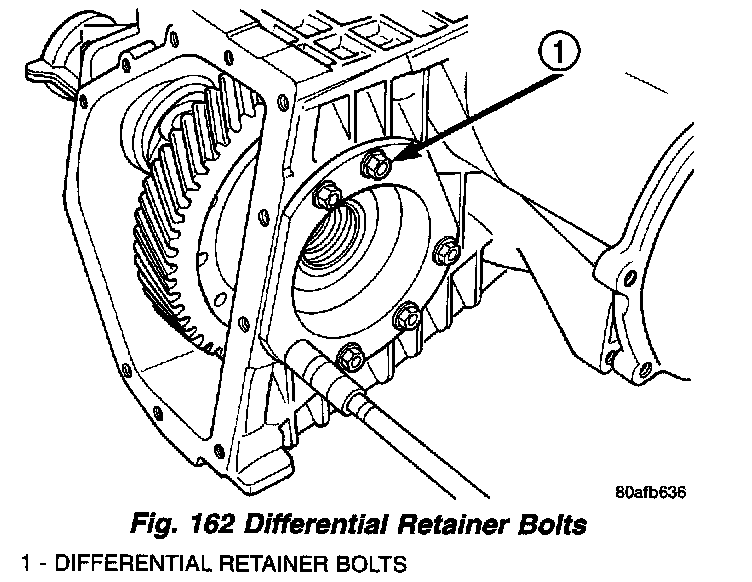 1

80afb636

Fig. 162 Differential Retainer Bolts

1 - DIFFERENTIAL RETAINER BOLTS