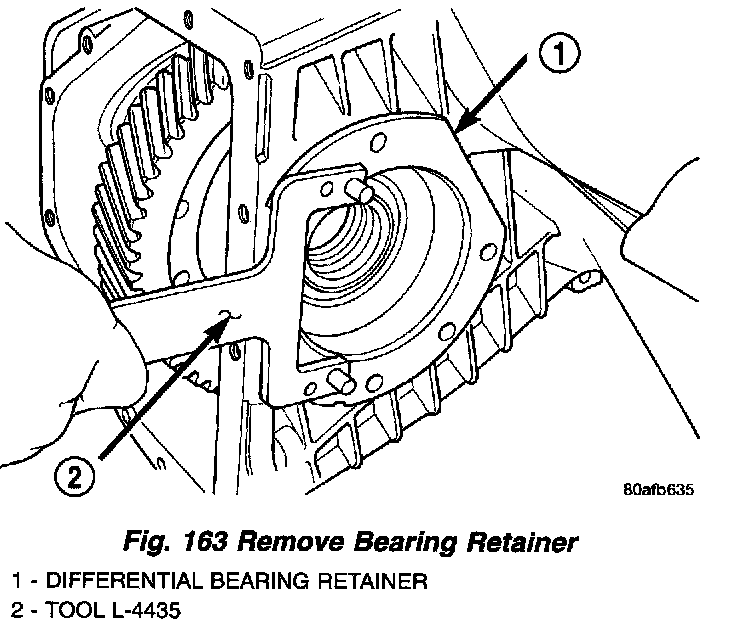 1

2

80afb635

Fig. 163 Remove Bearing Retainer

1 - DIFFERENTIAL BEARING RETAINER
2 - TOOL L-4435