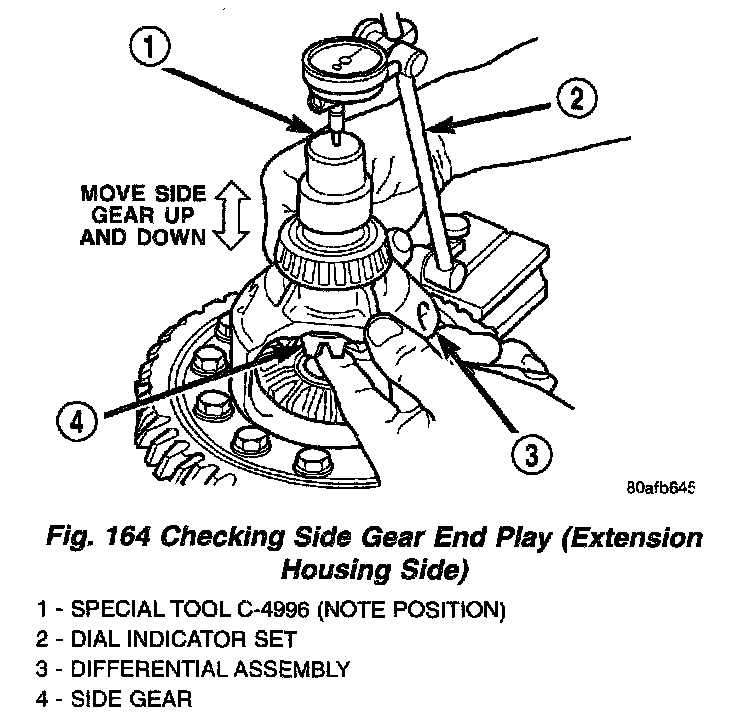 1

2

MOVE SIDE GEAR UP AND DOWN

4

3

80afb645

Fig. 164 Checking Side Gear End Play (Extension Housing Side)

1 - SPECIAL TOOL C-4996 (NOTE POSITION)
2 - DIAL INDICATOR SET
3 - DIFFERENTIAL ASSEMBLY
4 - SIDE GEAR