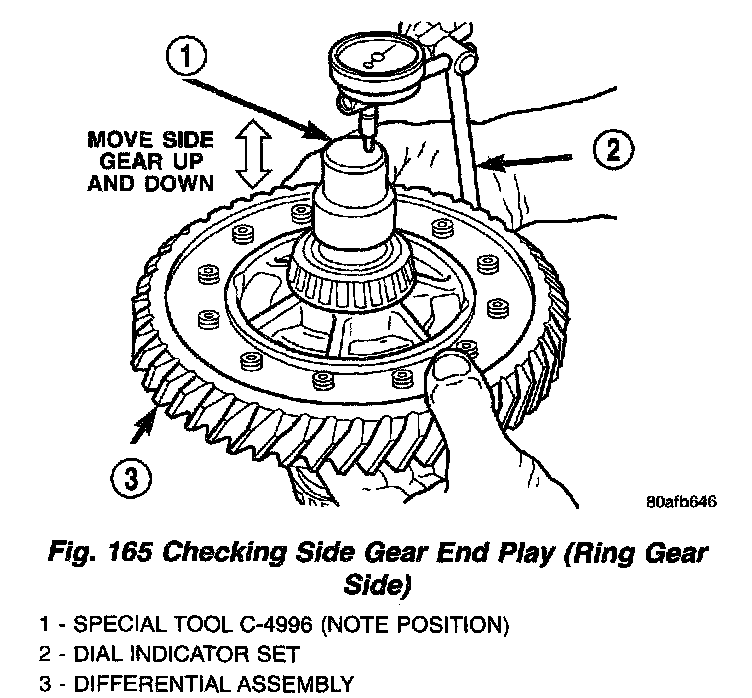 1

MOVE SIDE GEAR UP AND DOWN

2

3

80afb646

Fig. 165 Checking Side Gear End Play (Ring Gear Side)

1 - SPECIAL TOOL C-4996 (NOTE POSITION)
2 - DIAL INDICATOR SET
3 - DIFFERENTIAL ASSEMBLY