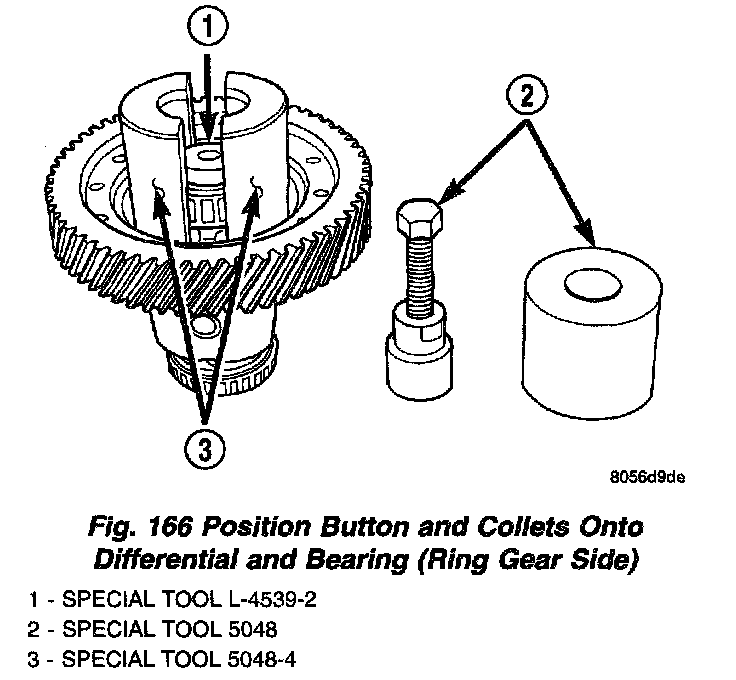 1

2

3

8056d9de

Fig. 166 Position Button and Collets Onto Differential and Bearing (Ring Gear Side)

1 - SPECIAL TOOL L-4539-2
2 - SPECIAL TOOL 5048
3 - SPECIAL TOOL 5048-4