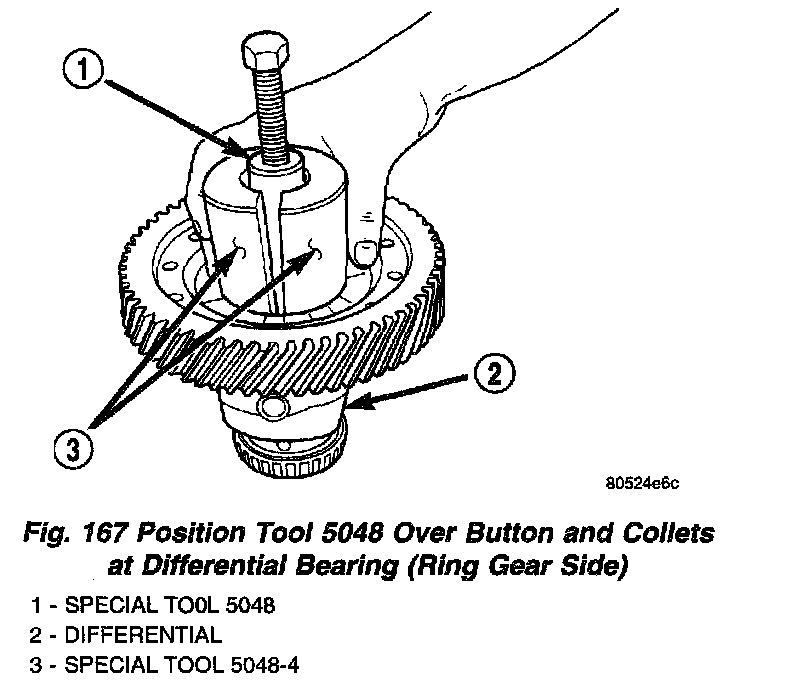 1

2

3

80524e6c

Fig. 167 Position Tool 5048 Over Button and Collets at Differential Bearing (Ring Gear Side)

1 - SPECIAL TOOL 5048
2 - DIFFERENTIAL
3 - SPECIAL TOOL 5048-4