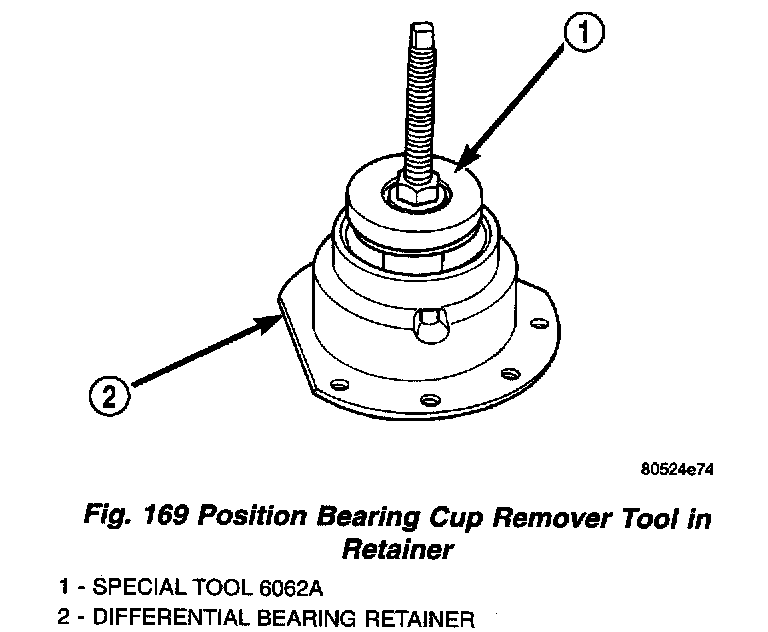 1

2

80524e74

Fig. 169 Position Bearing Cup Remover Tool in Retainer

1 - SPECIAL TOOL 6062A
2 - DIFFERENTIAL BEARING RETAINER