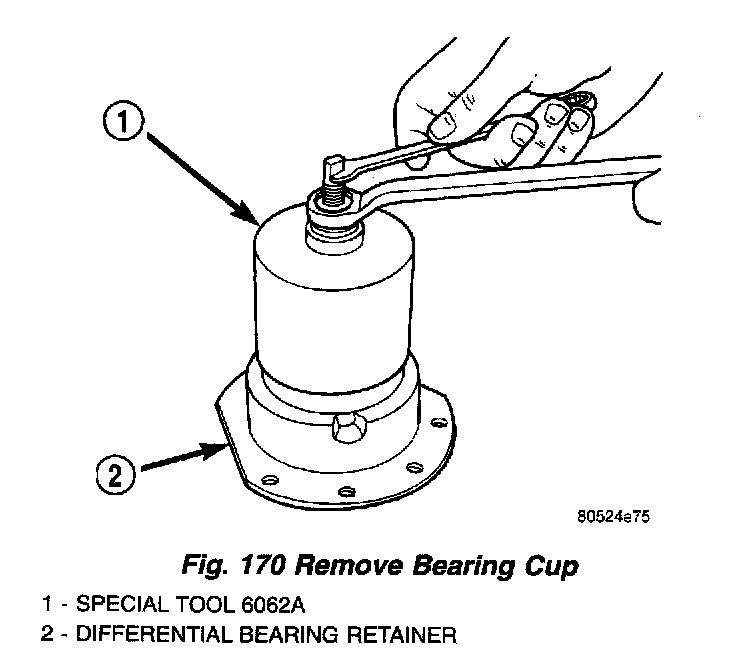 1

2

80524e75

Fig. 170 Remove Bearing Cup

1 - SPECIAL TOOL 6062A
2 - DIFFERENTIAL BEARING RETAINER