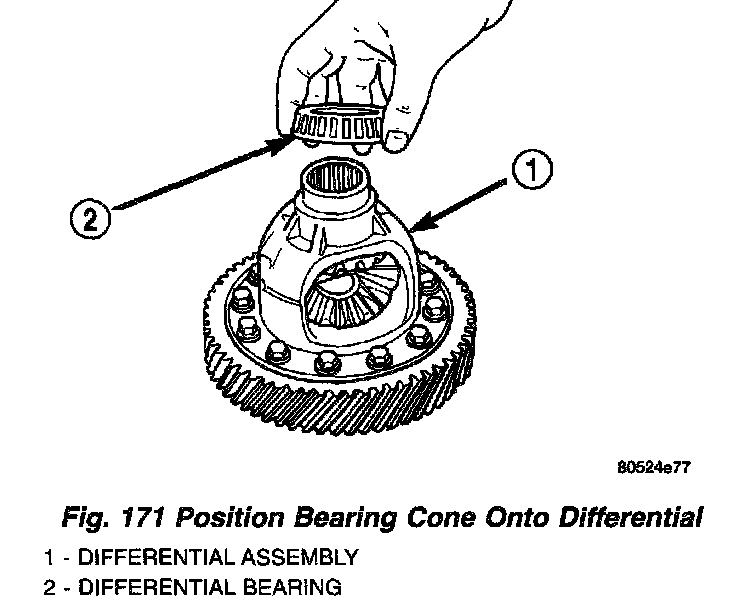 2

1

80524e77

Fig. 171 Position Bearing Cone Onto Differential

1 - DIFFERENTIAL ASSEMBLY
2 - DIFFERENTIAL BEARING