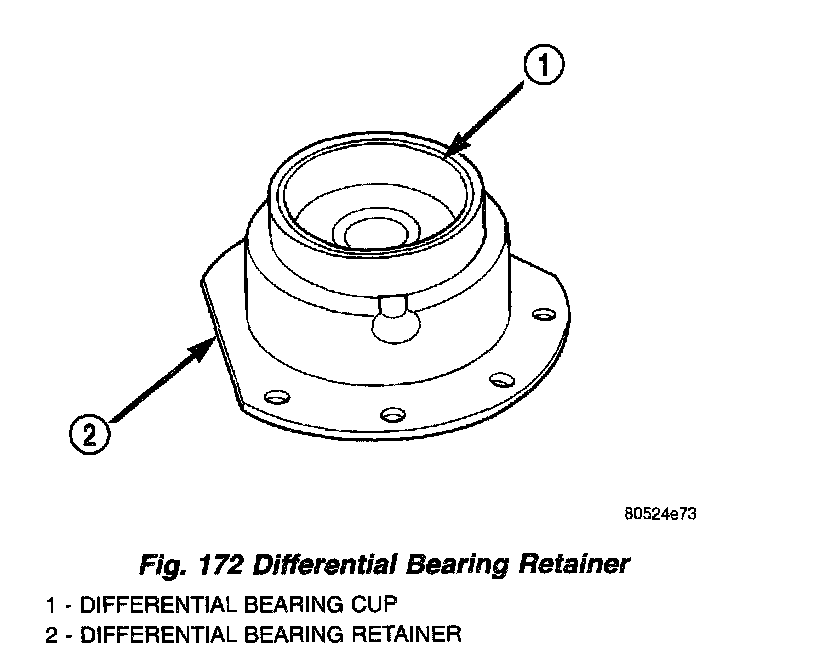 1

2

80524e73

Fig. 172 Differential Bearing Retainer

1 - DIFFERENTIAL BEARING CUP
2 - DIFFERENTIAL BEARING RETAINER