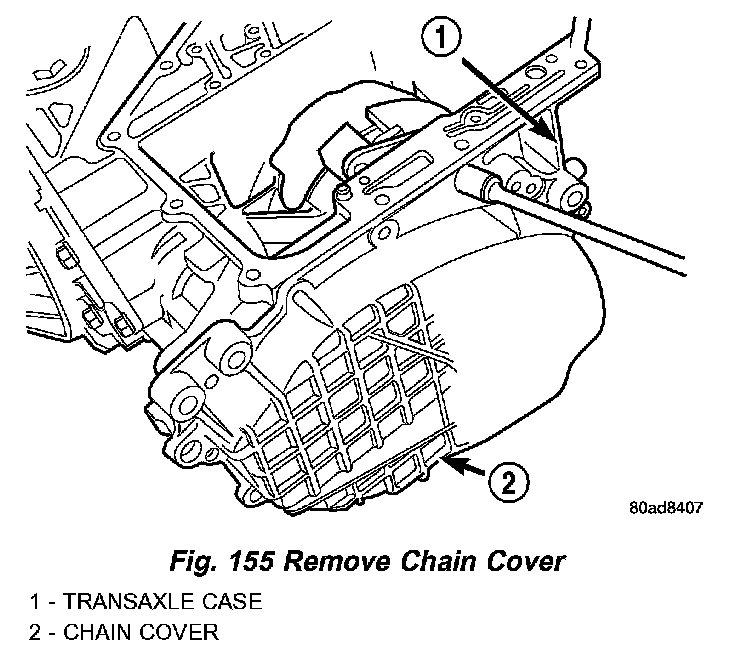 1

2

80ad8407

Fig. 155 Remove Chain Cover

1 - TRANSAXLE CASE
2 - CHAIN COVER