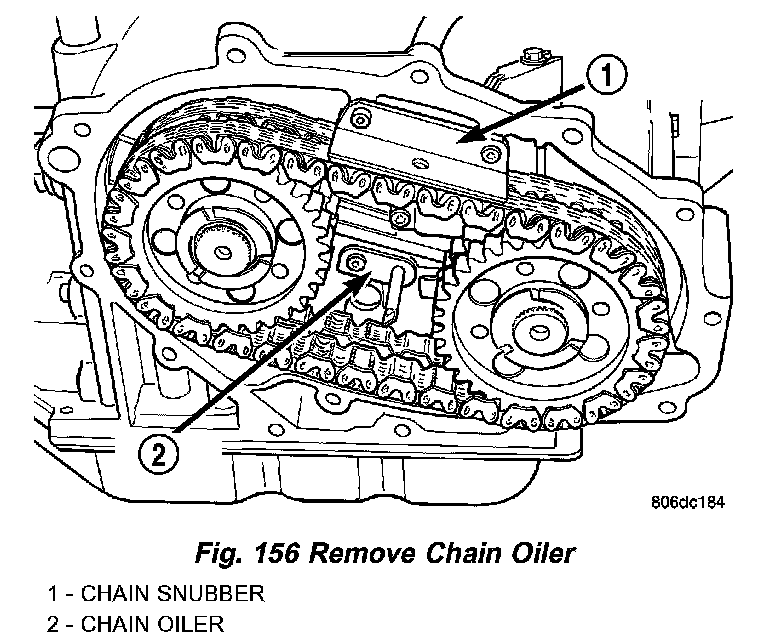 1

2

806dc184

Fig. 156 Remove Chain Oiler

1 - CHAIN SNUBBER
2 - CHAIN OILER