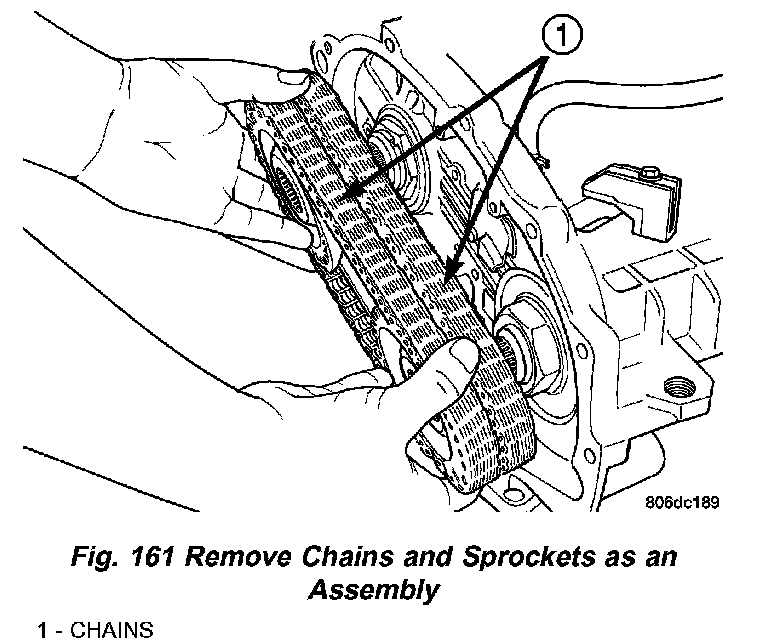 1

806dc189

Fig. 161 Remove Chains and Sprockets as an Assembly

1 - CHAINS