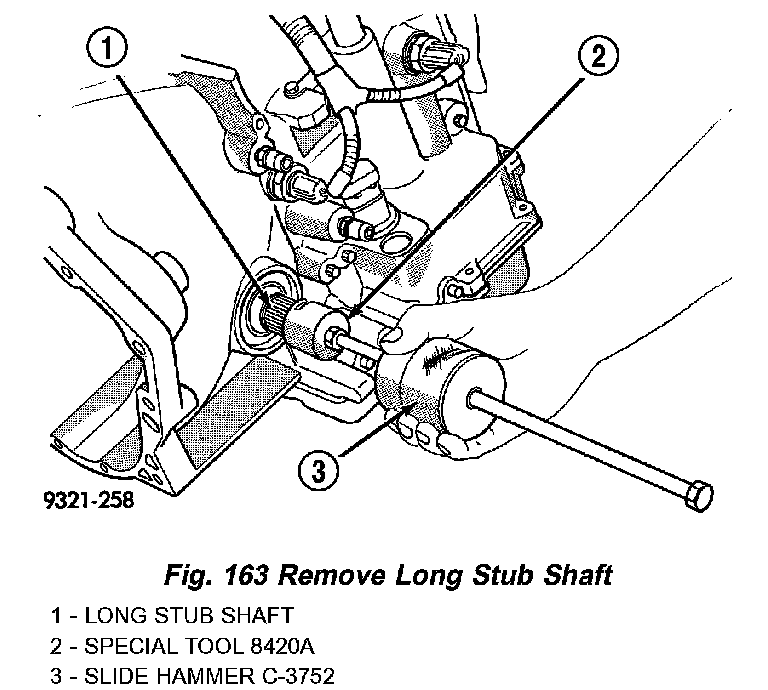 1

2

3

9321-258

Fig. 163 Remove Long Stub Shaft

1 - LONG STUB SHAFT
2 - SPECIAL TOOL 8420A
3 - SLIDE HAMMER C-3752