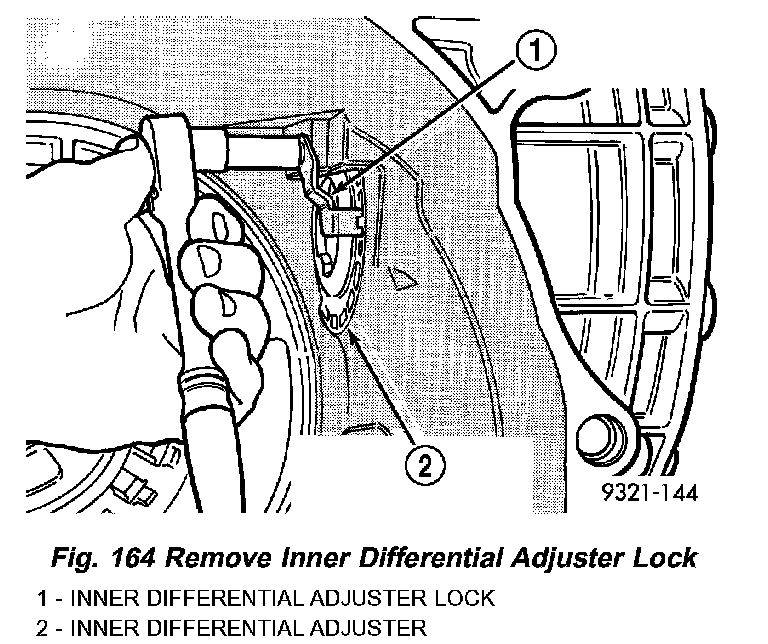 1

2

9321-144

Fig. 164 Remove Inner Differential Adjuster Lock

1 - INNER DIFFERENTIAL ADJUSTER LOCK
2 - INNER DIFFERENTIAL ADJUSTER