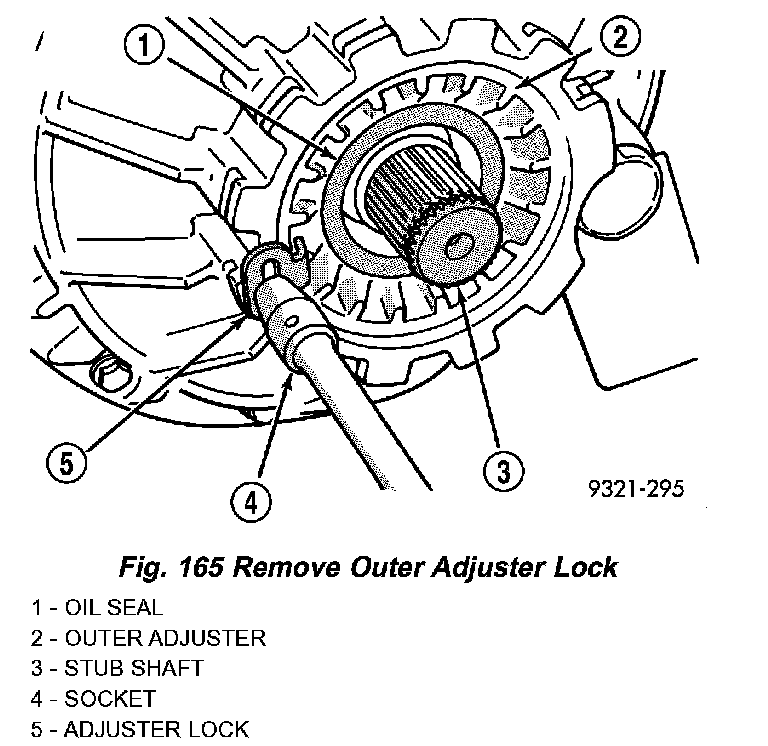 1
2
5
4
3
9321-295

Fig. 165 Remove Outer Adjuster Lock

1 - OIL SEAL
2 - OUTER ADJUSTER
3 - STUB SHAFT
4 - SOCKET
5 - ADJUSTER LOCK