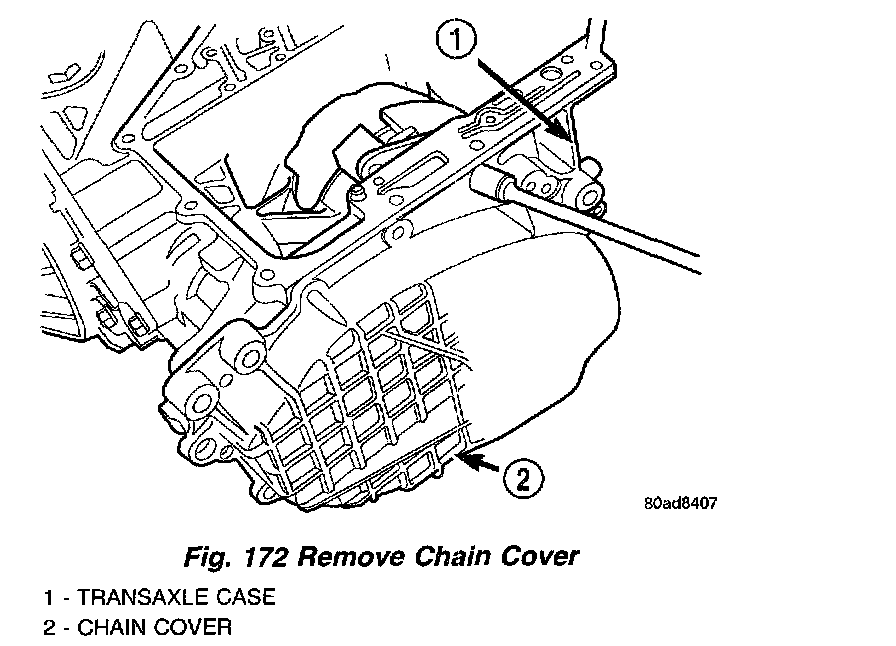 1

2

80ad8407

Fig. 172 Remove Chain Cover

1 - TRANSAXLE CASE
2 - CHAIN COVER