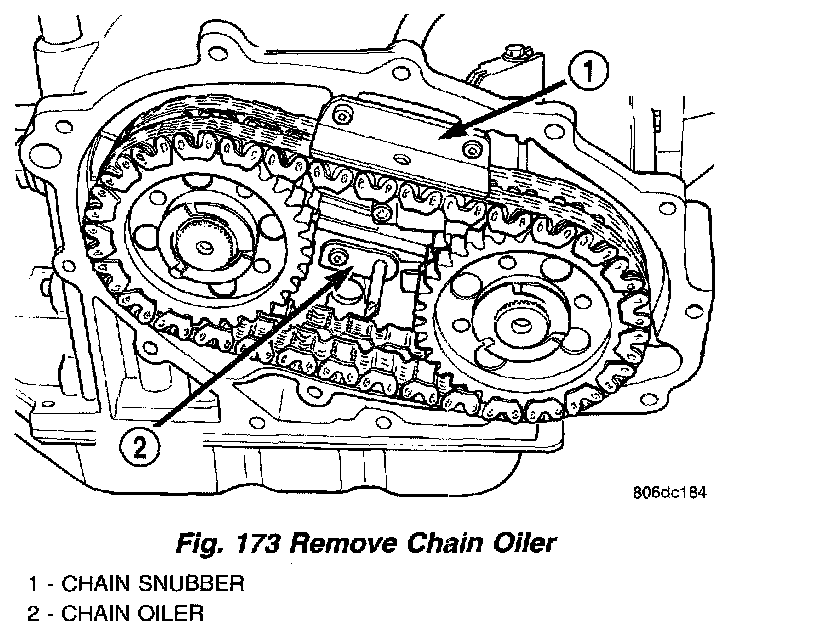 1

2

806dc184

Fig. 173 Remove Chain Oiler

1 - CHAIN SNUBBER
2 - CHAIN OILER